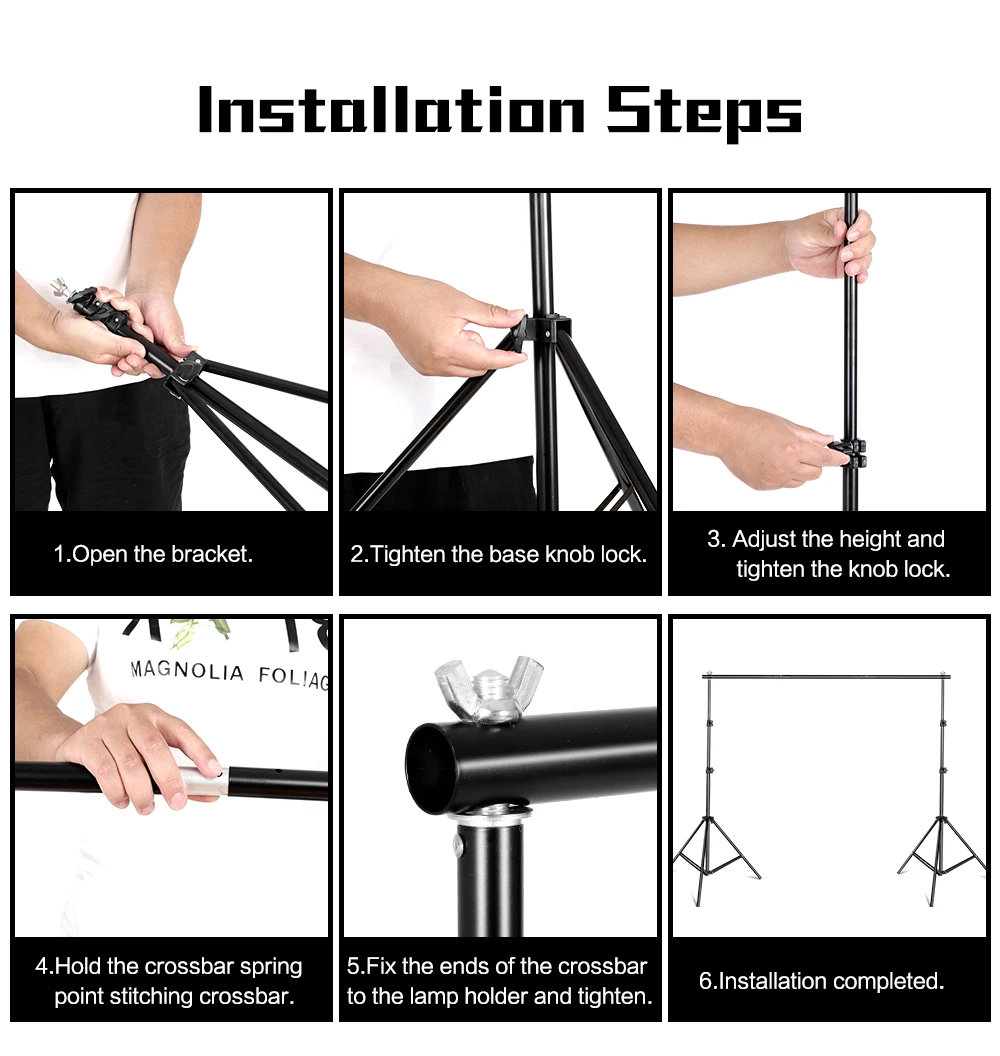 Installation Steps

1.Open the bracket.

2.Tighten the base knob lock.

3. Adjust the height and tighten the knob lock.

MAGNOLIA FOLIAG

4.Hold the crossbar spring point stitching crossbar.

5.Fix the ends of the crossbar to the lamp holder and tighten.

6.Installation completed.