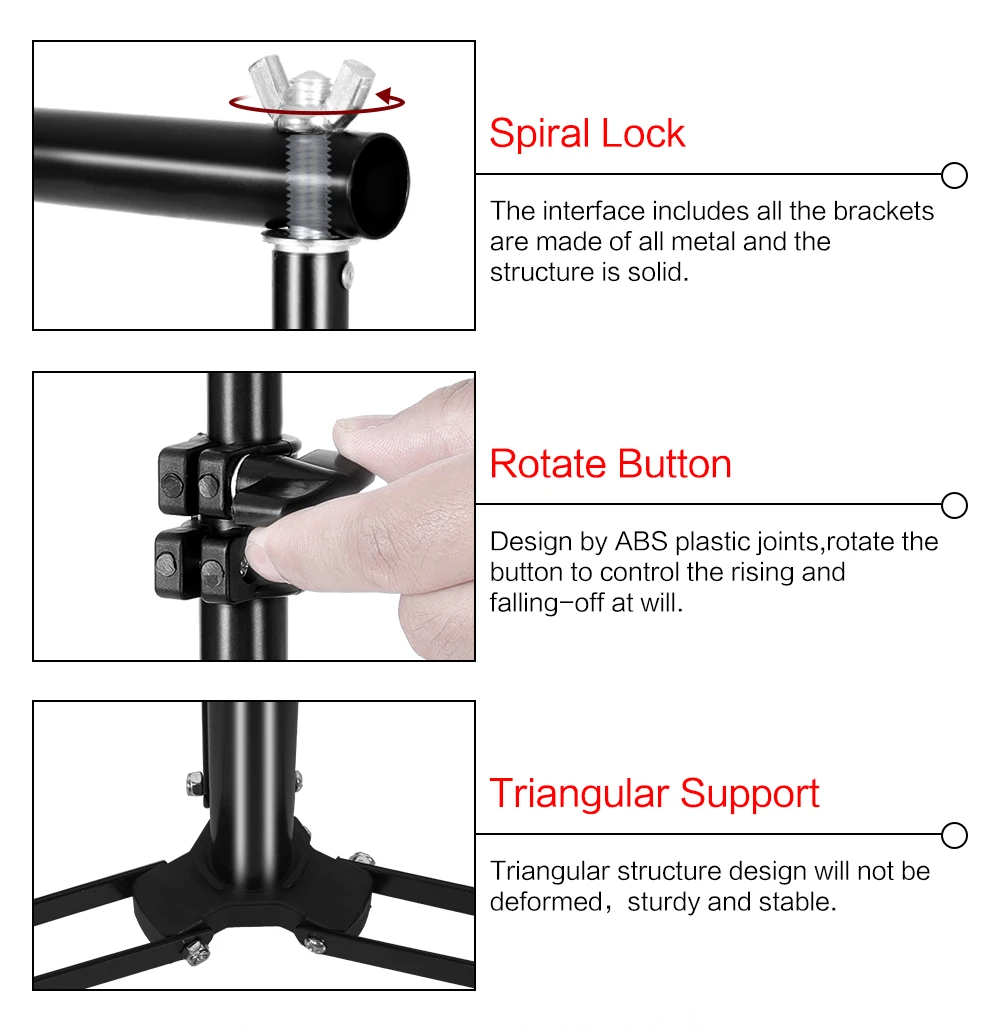 Spiral Lock

The interface includes all the brackets are made of all metal and the structure is solid.

Rotate Button

Design by ABS plastic joints,rotate the button to control the rising and falling-off at will.

Triangular Support

Triangular structure design will not be deformed, sturdy and stable.