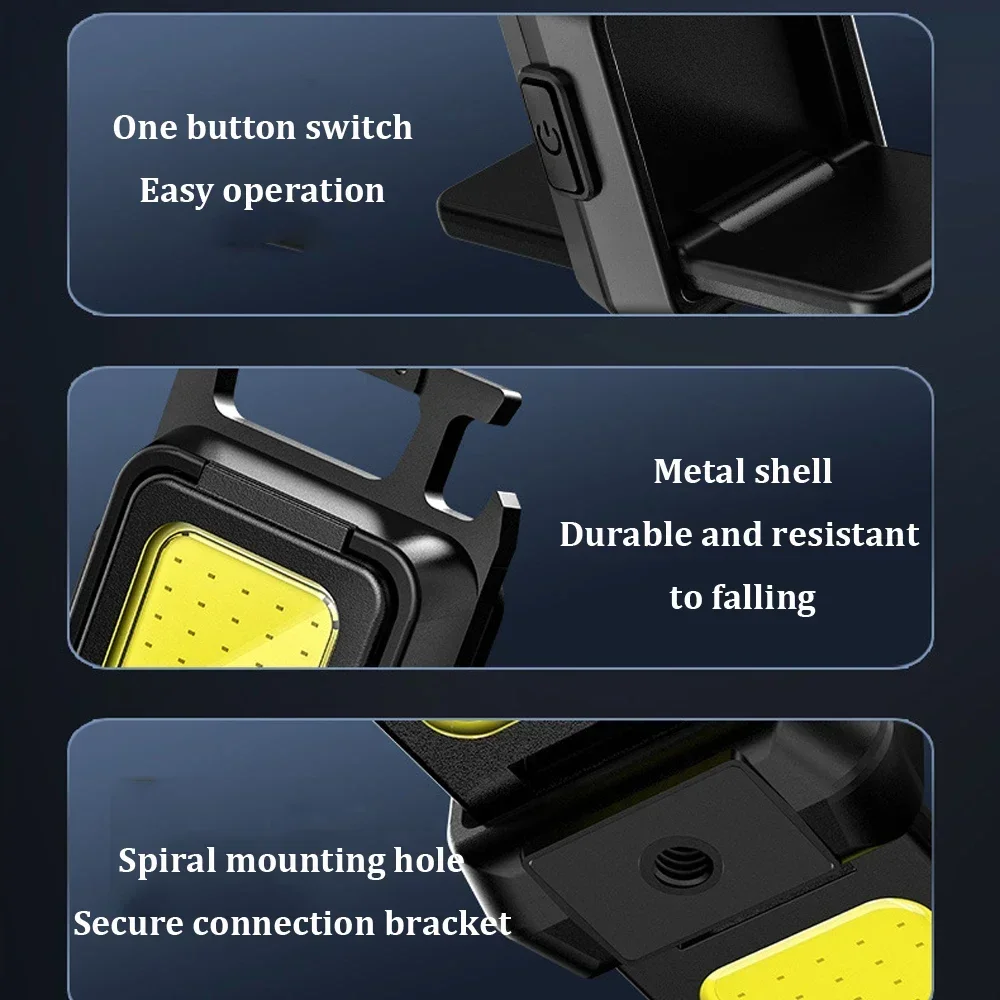 One button switch
Easy operation

Metal shell
Durable and resistant to falling

Spiral mounting hole
Secure connection bracket